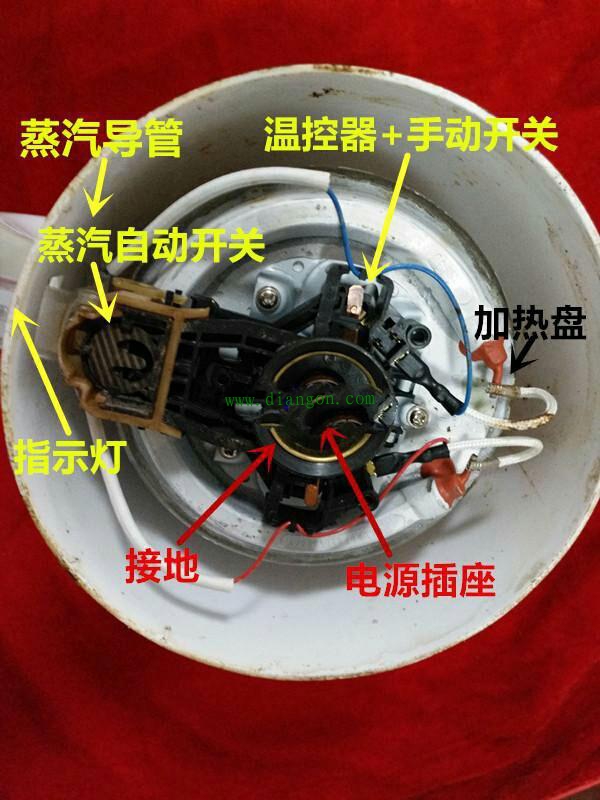 蒸汽导管

温控器+手动开关

蒸汽自动开关

加热盘

www.diangon.com

指示灯

接地

电源插座