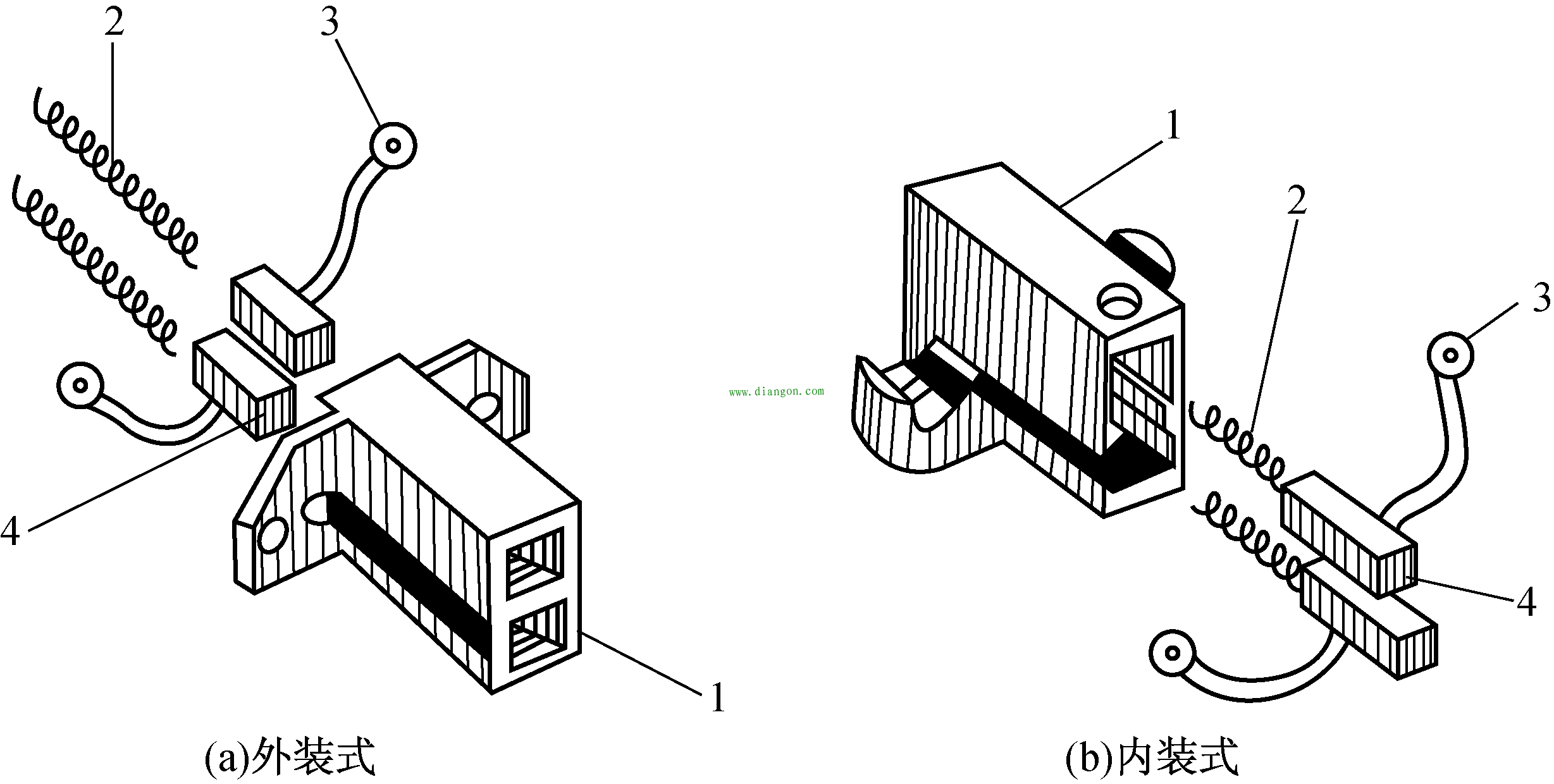 2
3
4
1
(a)外装式

www.diangon.com

1
2
3
4
(b)内装式