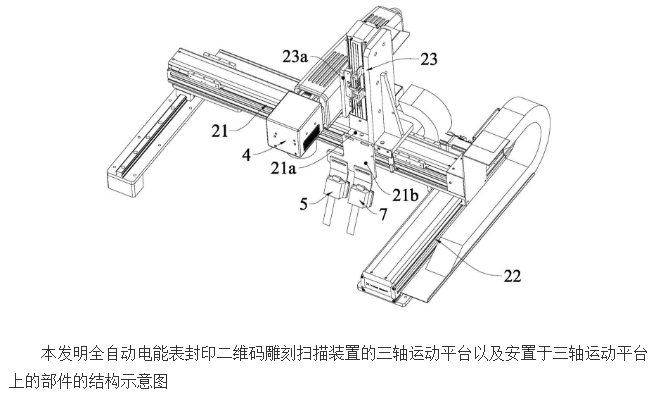 23a
23
21
4
21a
21b
5
7
22

本发明全自动电能表封印二维码雕刻扫描装置的三轴运动平台以及安置于三轴运动平台上的部件的结构示意图