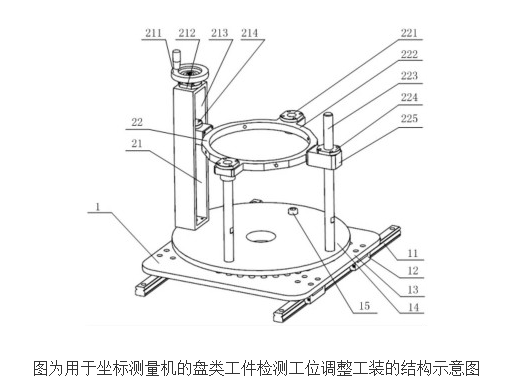 211 212 213 214

221
222
223
224
225

22
21
1

11
12
13
14
15

图为用于坐标测量机的盘类工件检测工位调整工装的结构示意图