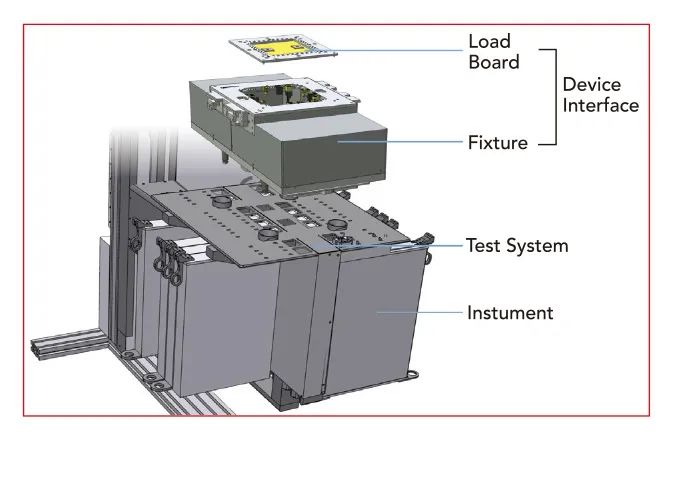 Load Board

Device Interface

Fixture

Test System

Instument