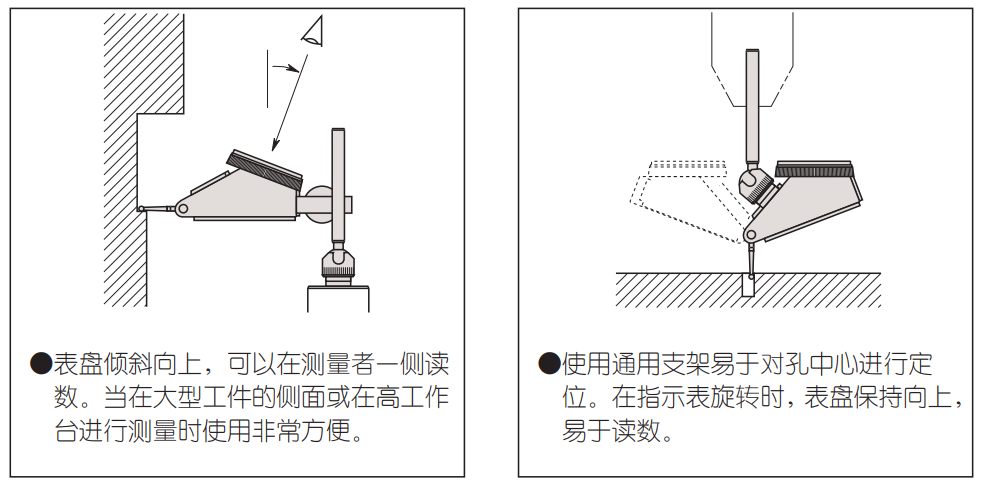 ●表盘倾斜向上，可以在测量者一侧读数。当在大型工件的侧面或在高工作台进行测量时使用非常方便。

●使用通用支架易于对孔中心进行定位。在指示表旋转时，表盘保持向上，易于读数。